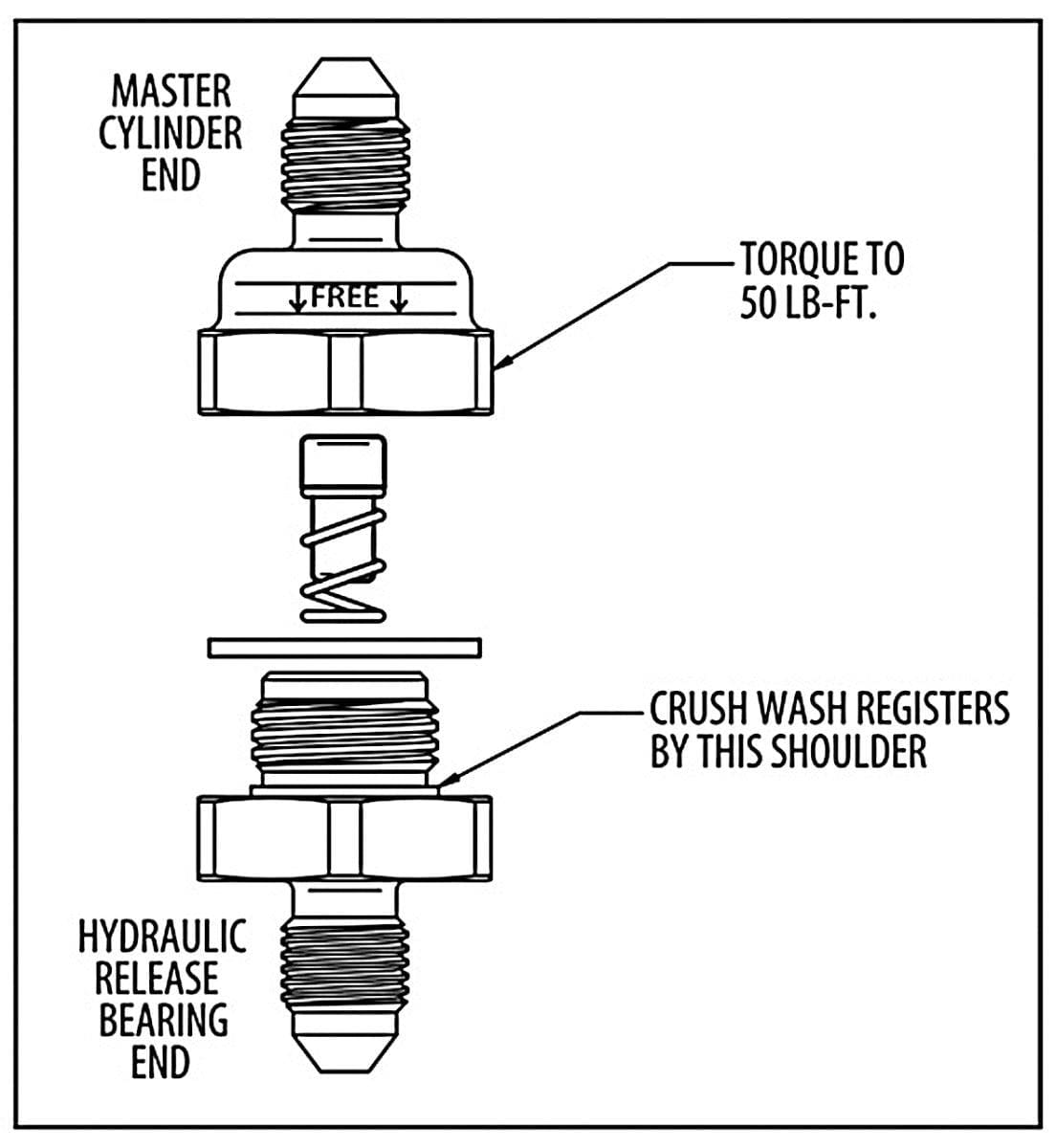 MASTER CYLINDER END

↓FREE↓

TORQUE TO 50 LB-FT.

CRUSH WASH REGISTERS BY THIS SHOULDER

HYDRAULIC RELEASE BEARING END