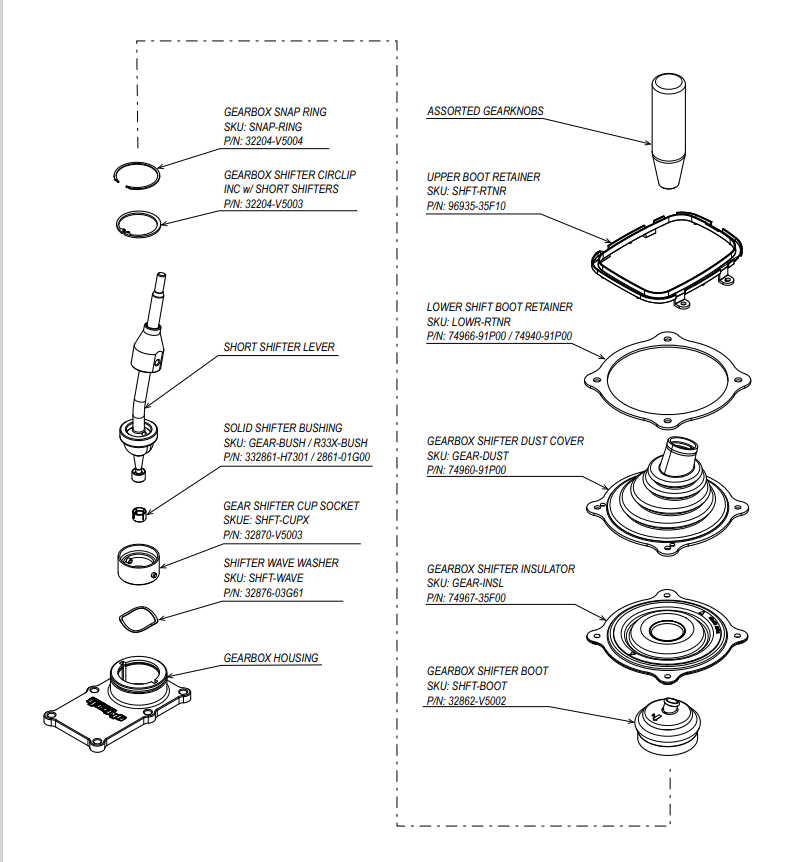 GEARBOX SNAP RING
SKU: SNAP-RING
P/N: 32204-V5004

GEARBOX SHIFTER CIRCLIP
INC w/ SHORT SHIFTERS
P/N: 32204-V5003

SHORT SHIFTER LEVER

SOLID SHIFTER BUSHING
SKU: GEAR-BUSH / R33X-BUSH
P/N: 332861-H7301 / 2861-01G00

GEAR SHIFTER CUP SOCKET
SKUE: SHFT-CUPX
P/N: 32870-V5003

SHIFTER WAVE WASHER
SKU: SHFT-WAVE
P/N: 32876-03G61

GEARBOX HOUSING

ASSORTED GEARKNOBS

UPPER BOOT RETAINER
SKU: SHFT-RTNR
P/N: 96935-35F10

LOWER SHIFT BOOT RETAINER
SKU: LOWR-RTNR
P/N: 74966-91P00 / 74940-91P00

GEARBOX SHIFTER DUST COVER
SKU: GEAR-DUST
P/N: 74960-91P00

GEARBOX SHIFTER INSULATOR
SKU: GEAR-INSL
P/N: 74967-35F00

GEARBOX SHIFTER BOOT
SKU: SHFT-BOOT
P/N: 32862-V5002