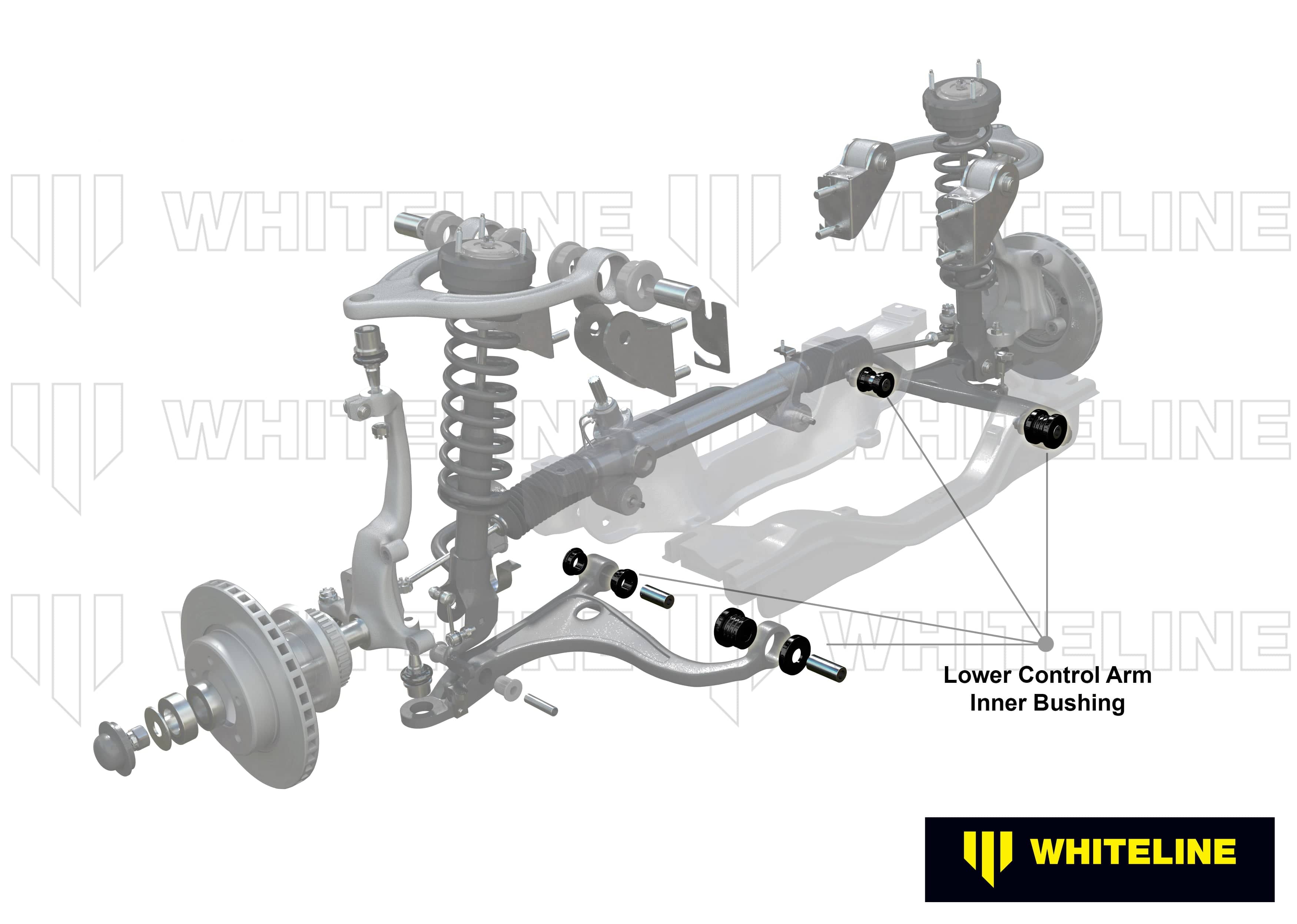 WHITELINE WHITELINE
WHITELINE WHITELINE
WHITELINE WHITELINE

Lower Control Arm
Inner Bushing

WHITELINE