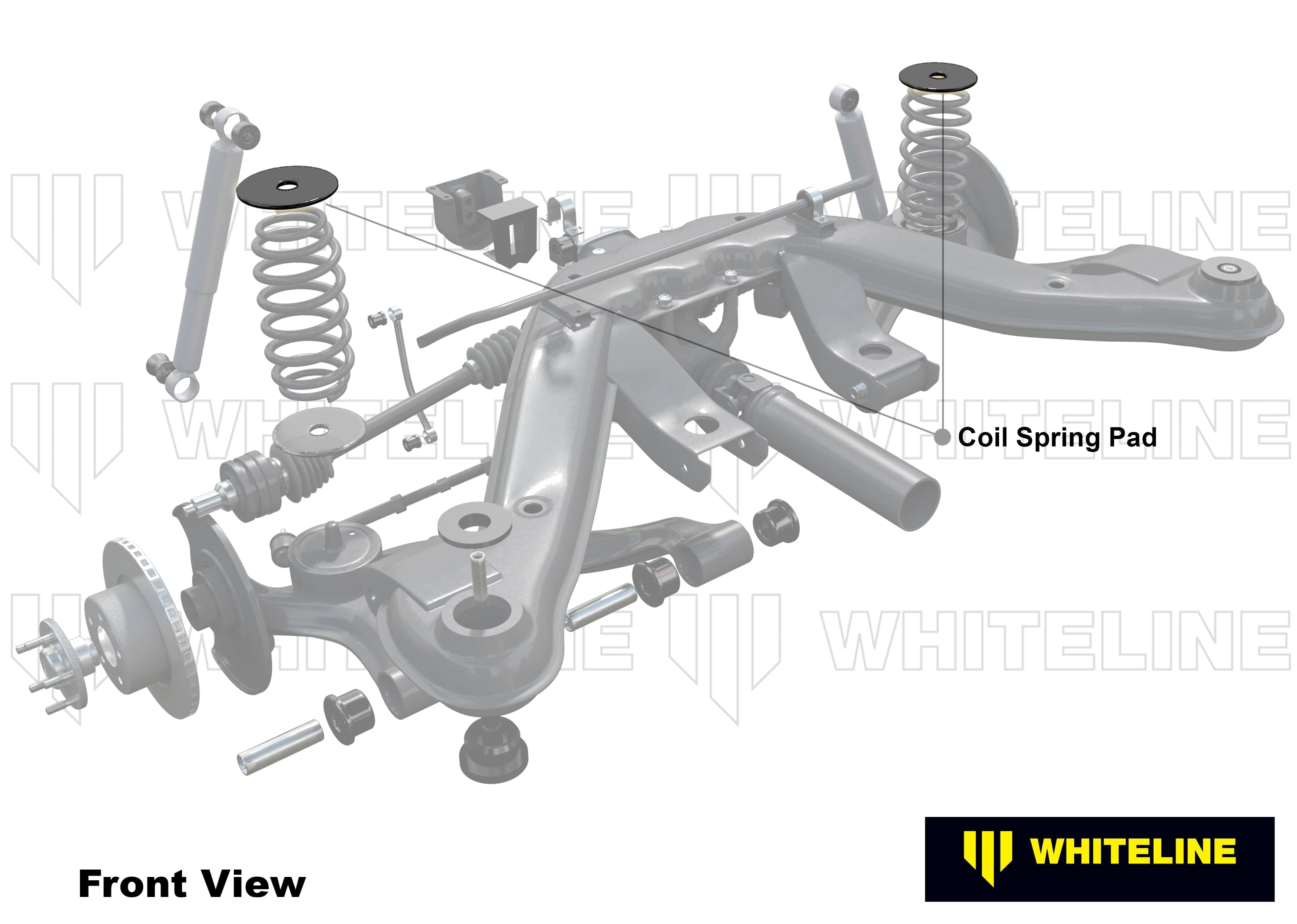 WHITELINE WHITELINE
WHITELINE WHITELINE
WHITELINE WHITELINE

Coil Spring Pad

Front View

WHITELINE