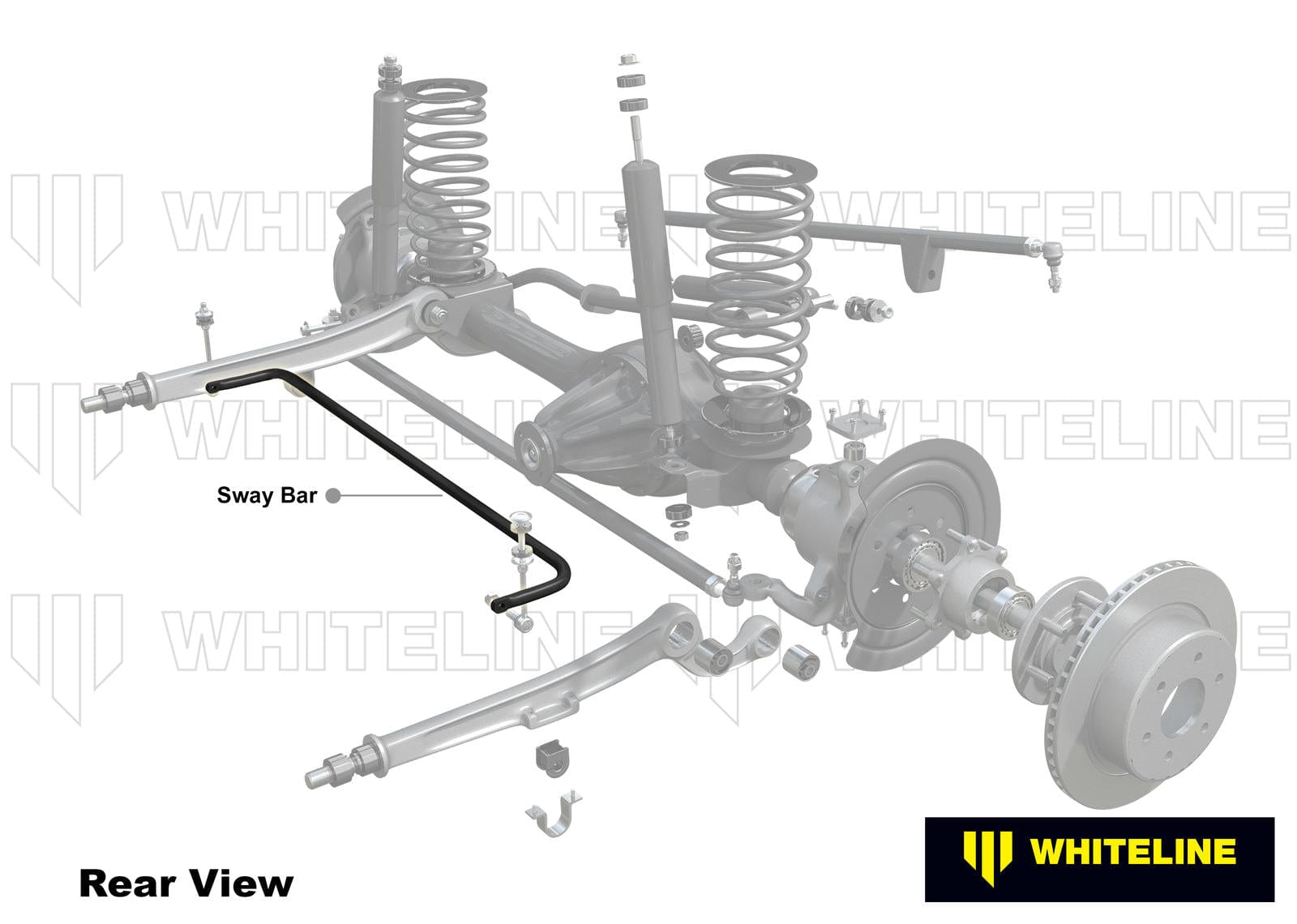 WHITELINE WHITELINE
WHITELINE WHITELINE
WHITELINE WHITELINE

Sway Bar

Rear View

WHITELINE