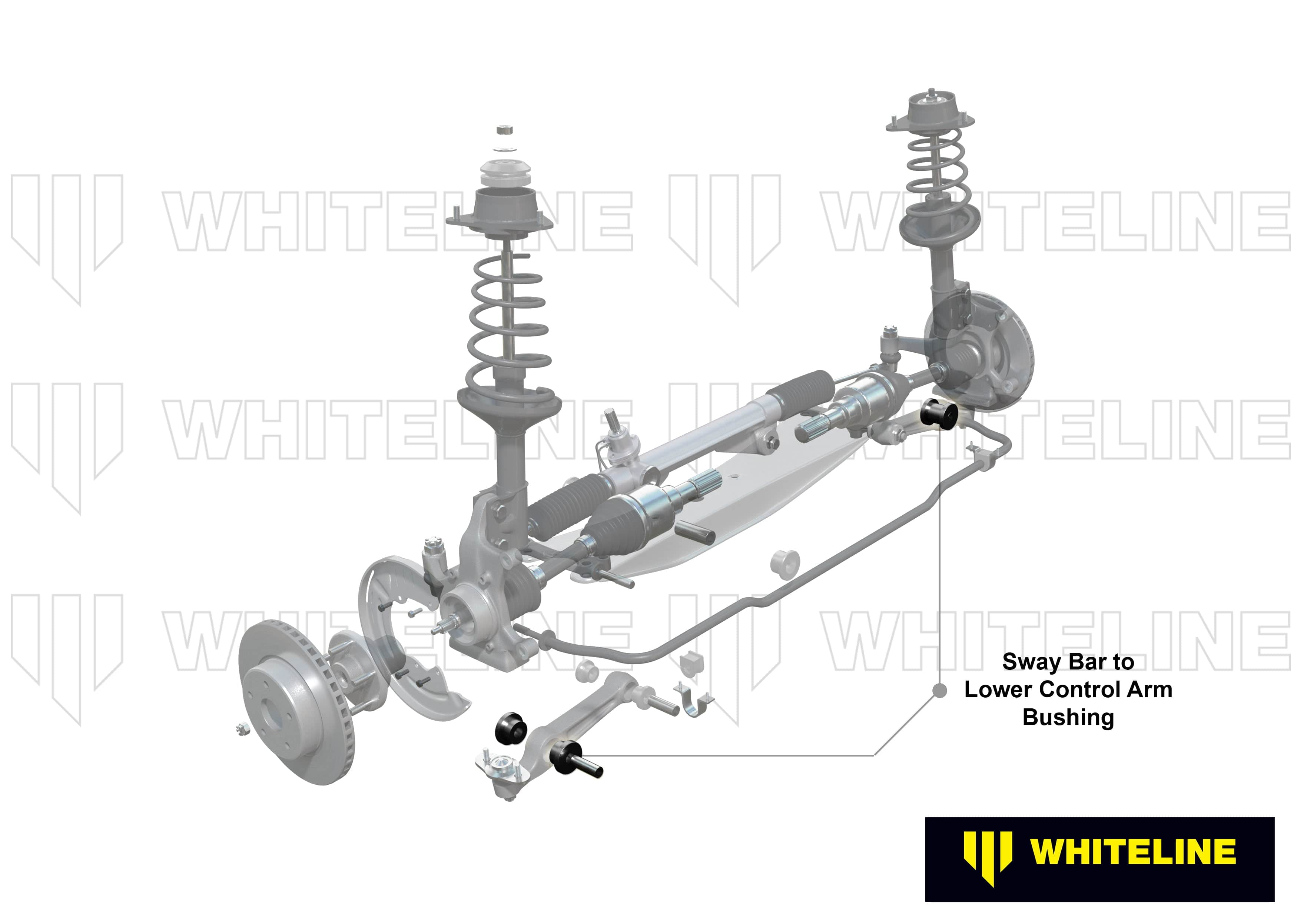 WHITELINE WHITELINE
WHITELINE WHITELINE
WHITELINE WHITELINE

Sway Bar to Lower Control Arm Bushing

WHITELINE