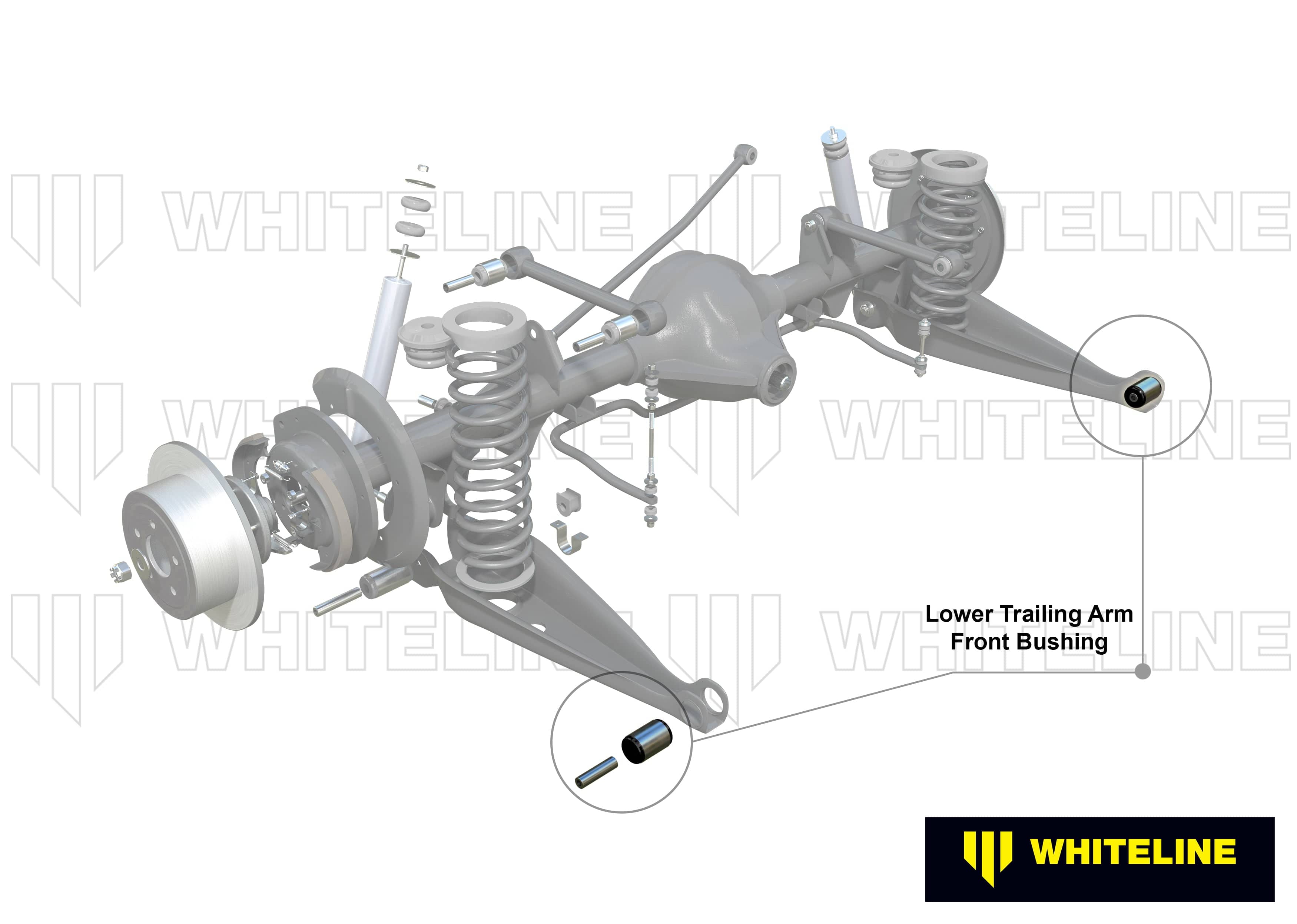 WHITELINE WHITELINE
WHITELINE WHITELINE
WHITELINE WHITELINE

Lower Trailing Arm
Front Bushing

WHITELINE