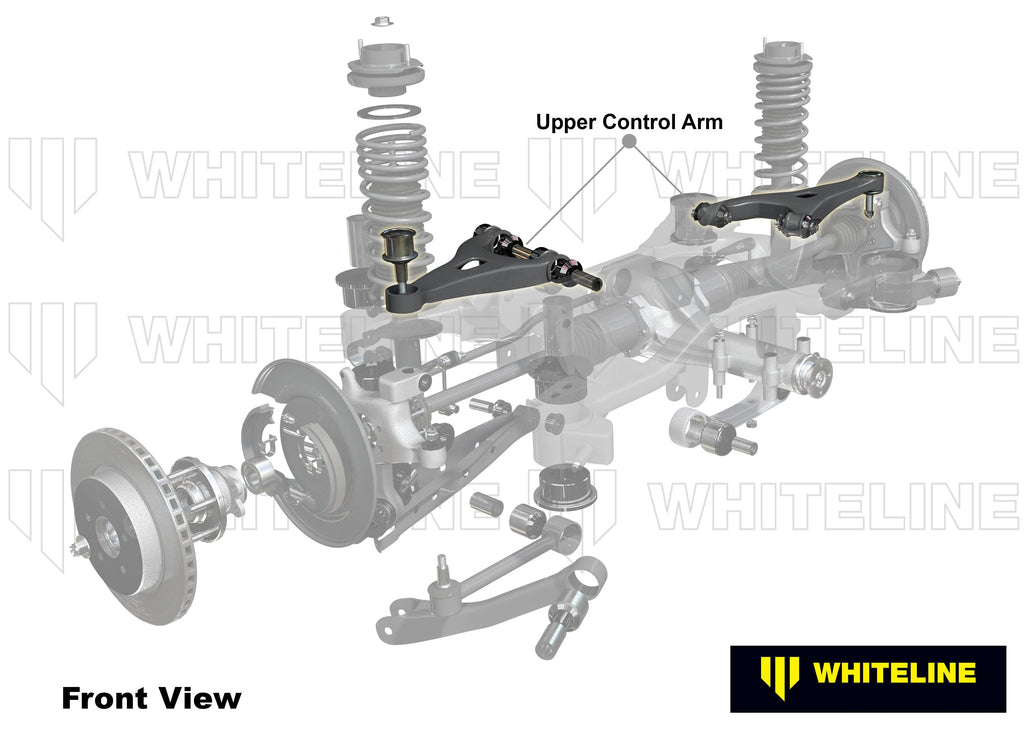 Upper Control Arm

WHITELINE

WHITELINE

WHITELINE

WHITELINE

WHITELINE

WHITELINE

Front View

WHITELINE